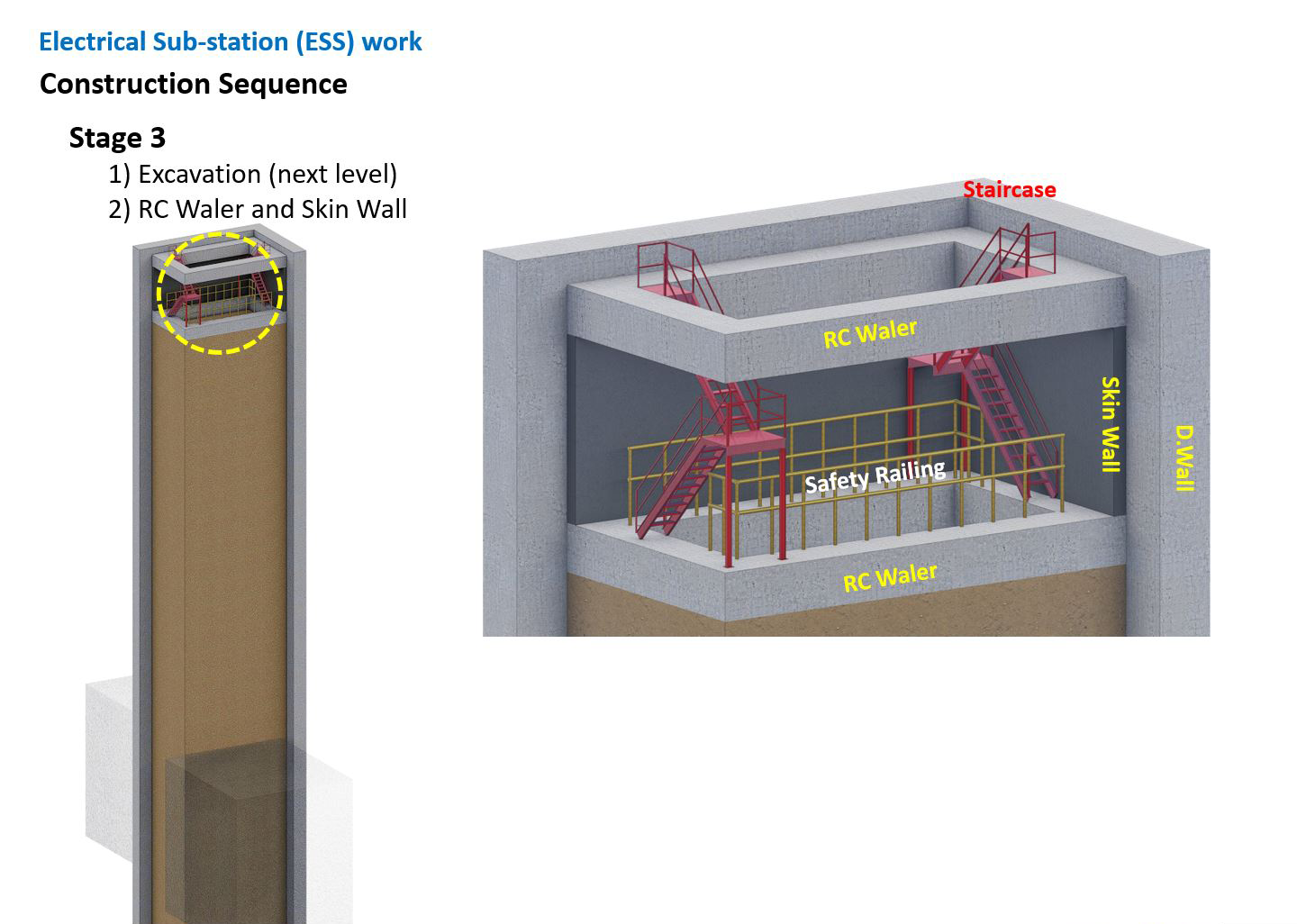 Electrical Sub-station (ESS) work

Construction Sequence

Stage 3

1) Excavation (next level)
2) RC Waler and Skin Wall

Staircase

RC Waler

Skin Wall

D.Wall

Safety Railing

RC Waler